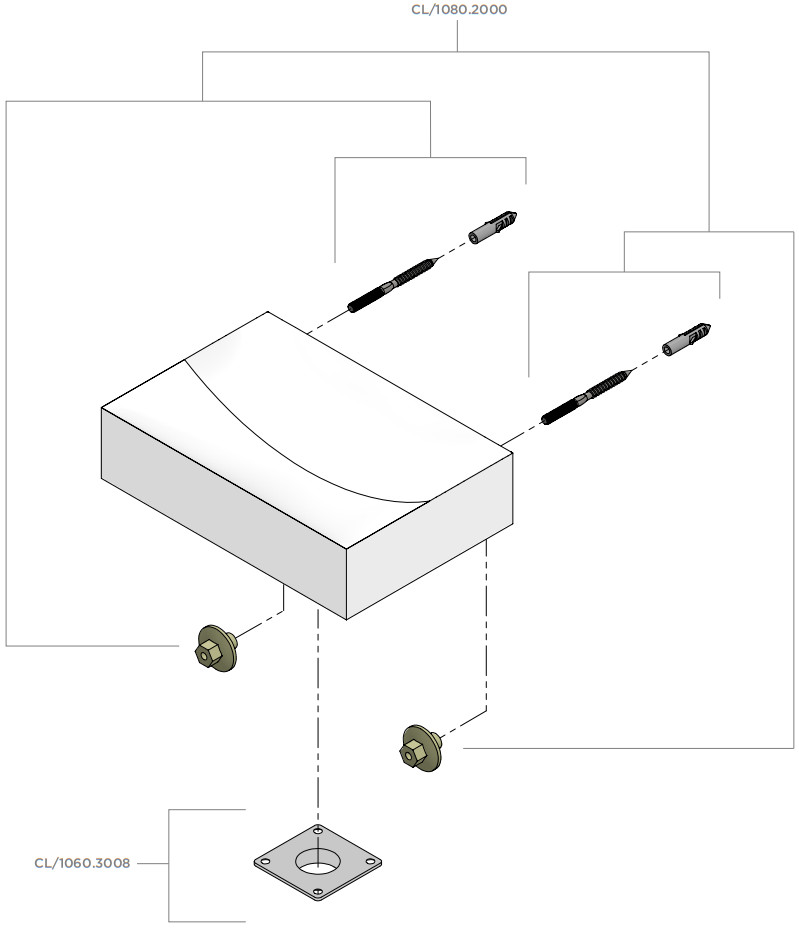 CL/1080.2000

CL/1060.3008