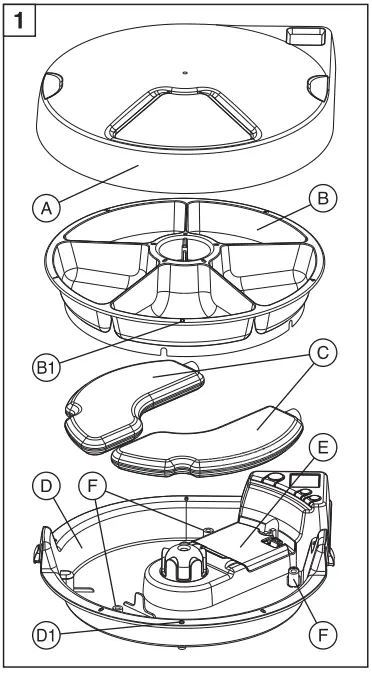 1

A

B

B1

C

E

D

F

D1

F