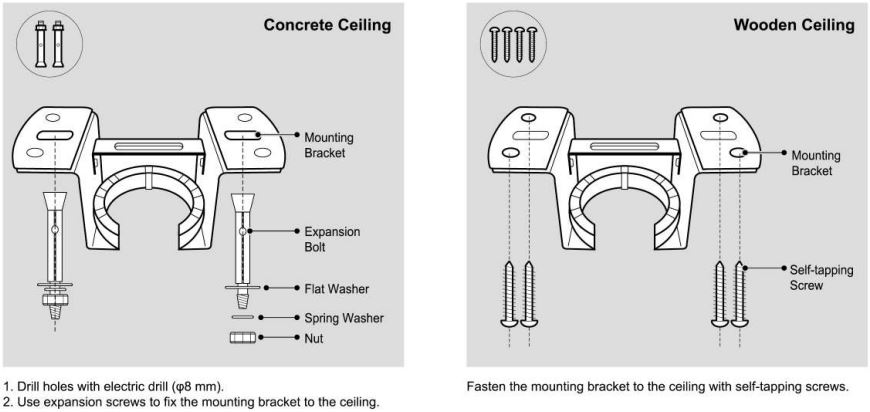 Concrete Ceiling

Mounting Bracket

Expansion Bolt

Flat Washer

Spring Washer

Nut

1. Drill holes with electric drill (φ8 mm).
2. Use expansion screws to fix the mounting bracket to the ceiling.

Wooden Ceiling

Mounting Bracket

Self-tapping Screw

Fasten the mounting bracket to the ceiling with self-tapping screws.