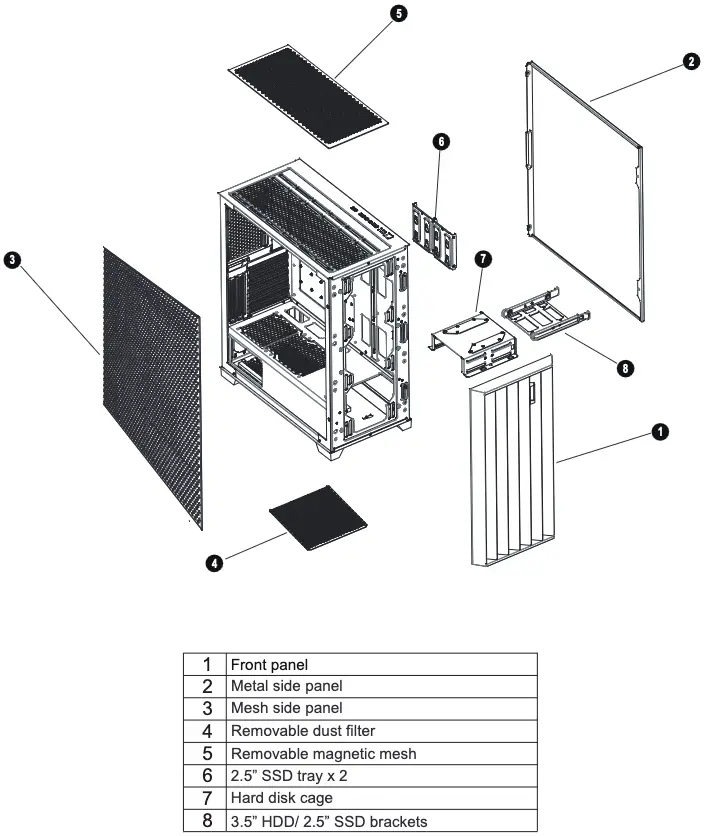 5

2

6

3

7

8

1

4

| 1 | Front panel |
|---|---|
| 2 | Metal side panel |
| 3 | Mesh side panel |
| 4 | Removable dust filter |
| 5 | Removable magnetic mesh |
| 6 | 2.5” SSD tray x 2 |
| 7 | Hard disk cage |
| 8 | 3.5” HDD/ 2.5” SSD brackets |