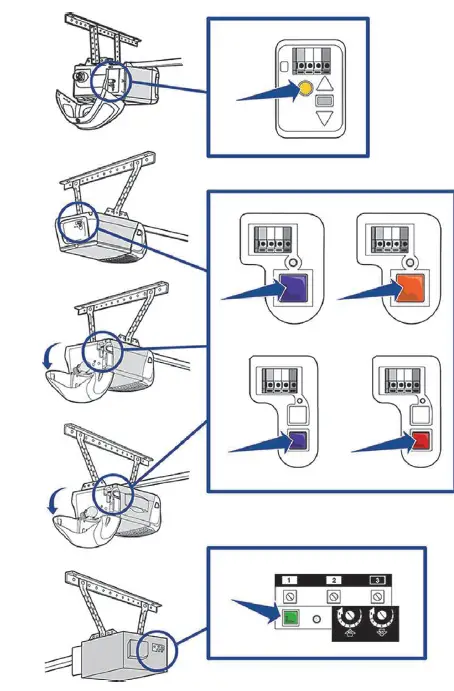 1
2
3