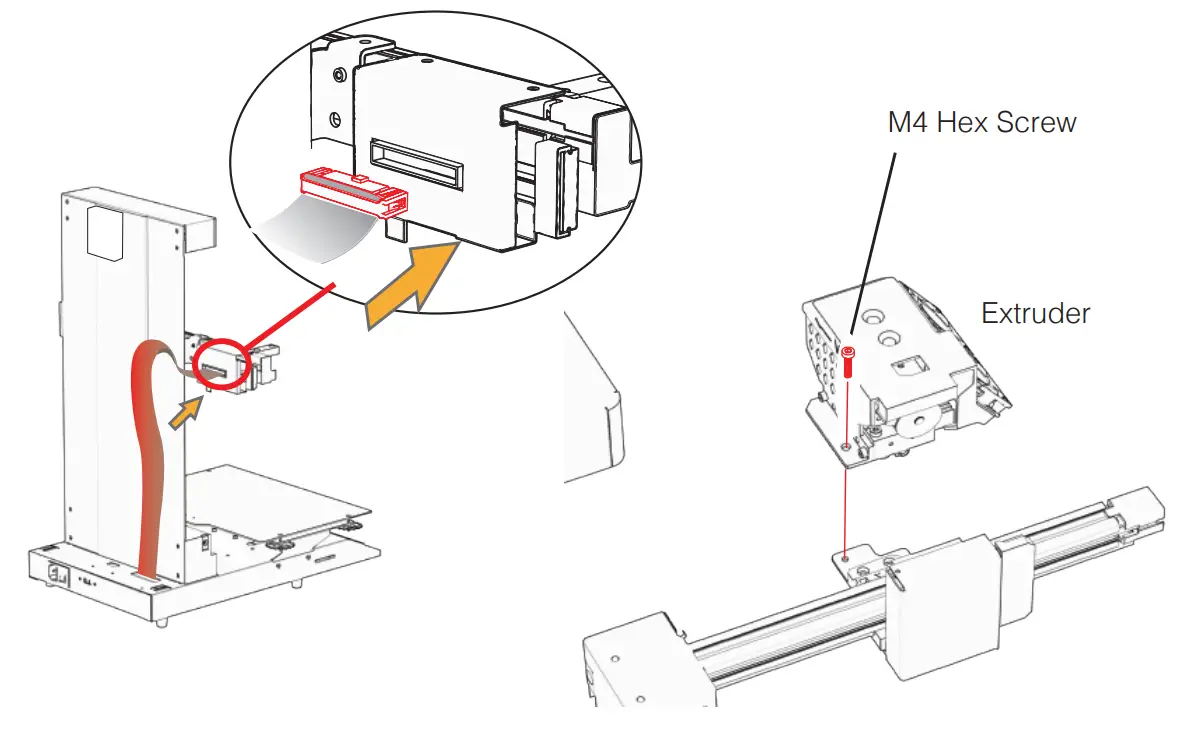 M4 Hex Screw

Extruder