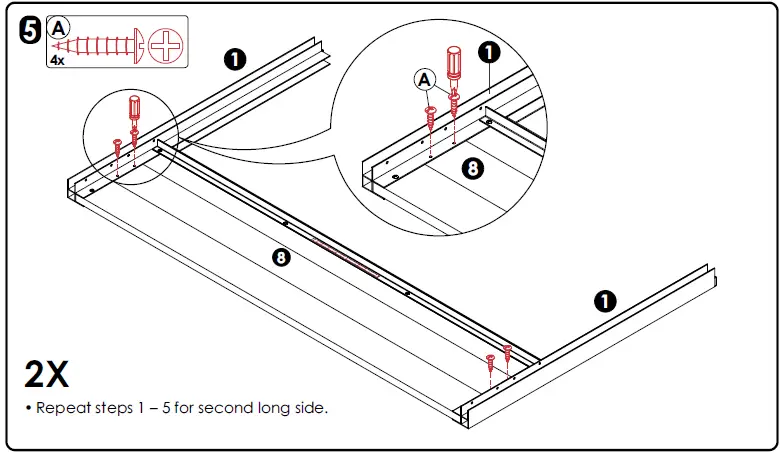 5
A
4x
1
A
1
8
8
1
2X
• Repeat steps 1 – 5 for second long side.