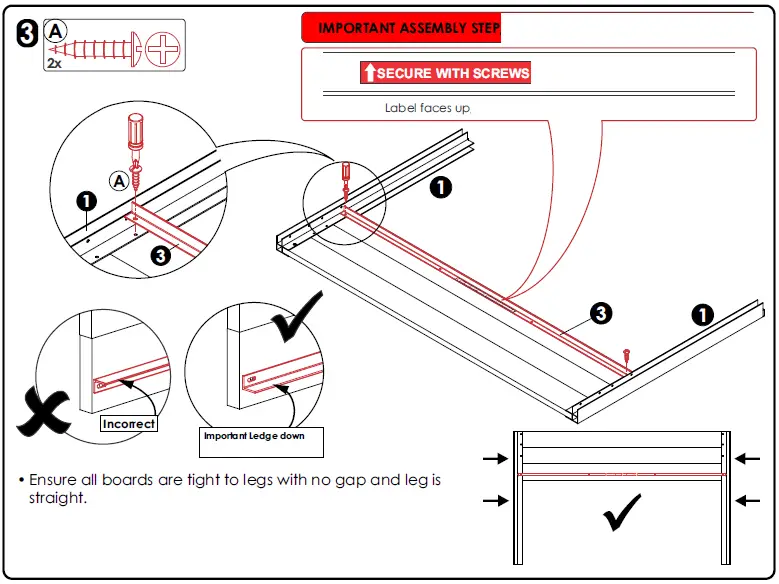 3 A 2x

IMPORTANT ASSEMBLY STEP

SECURE WITH SCREWS

Label faces up.

A 1 3

1

3

1

Incorrect

Important Ledge down

• Ensure all boards are tight to legs with no gap and leg is straight.