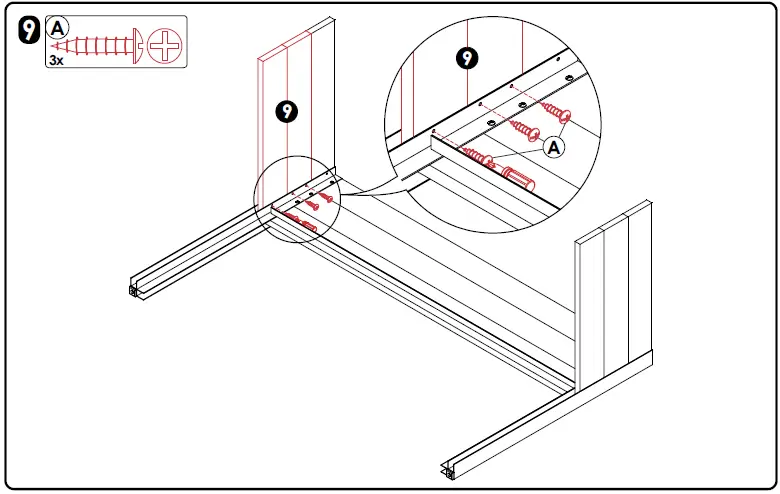 9
A
3x
9
9
A