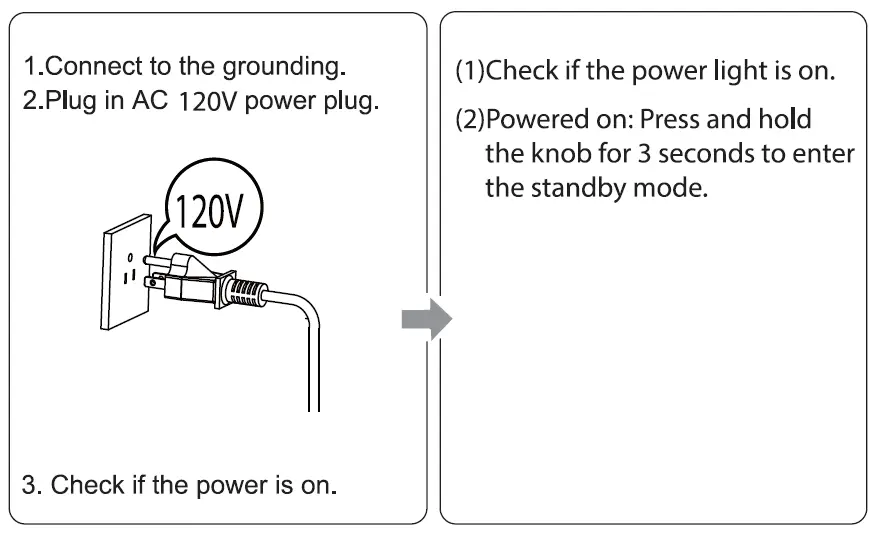 1.Connect to the grounding.
2.Plug in AC 120V power plug.

120V

3. Check if the power is on.

(1)Check if the power light is on.

(2)Powered on: Press and hold the knob for 3 seconds to enter the standby mode.