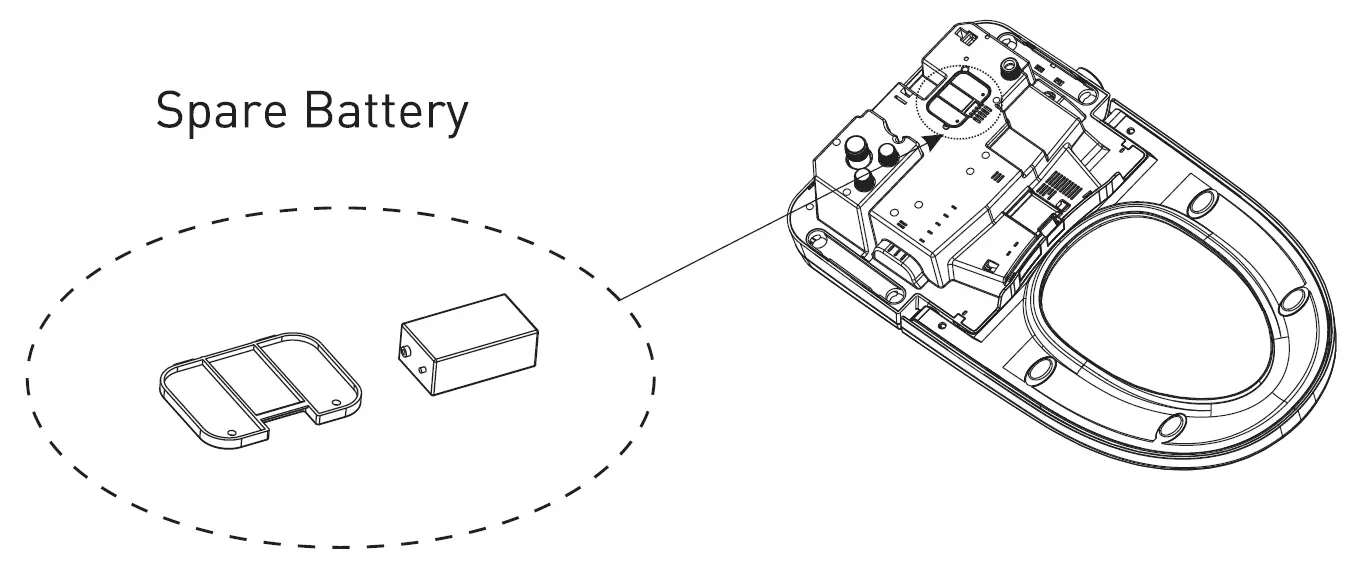 Spare Battery