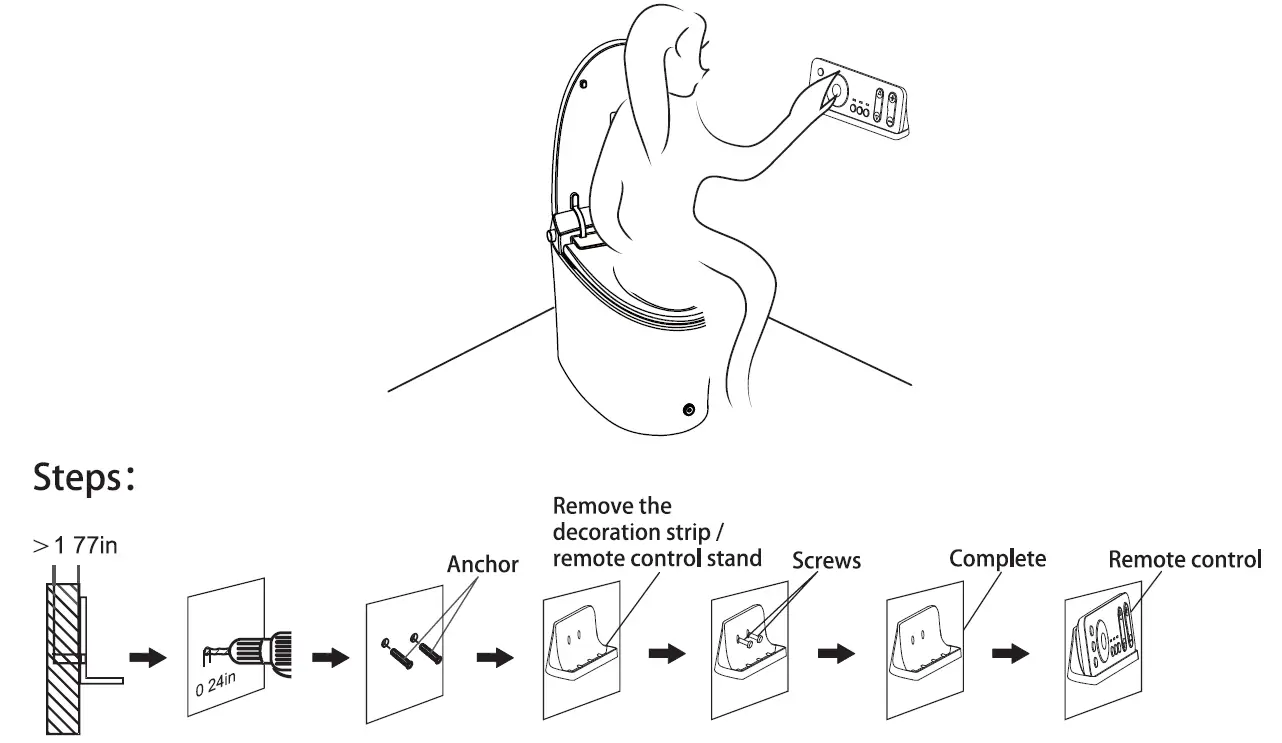 Steps:

>1 77in

0 24in

Anchor

Remove the decoration strip / remote control stand

Screws

Complete

Remote control