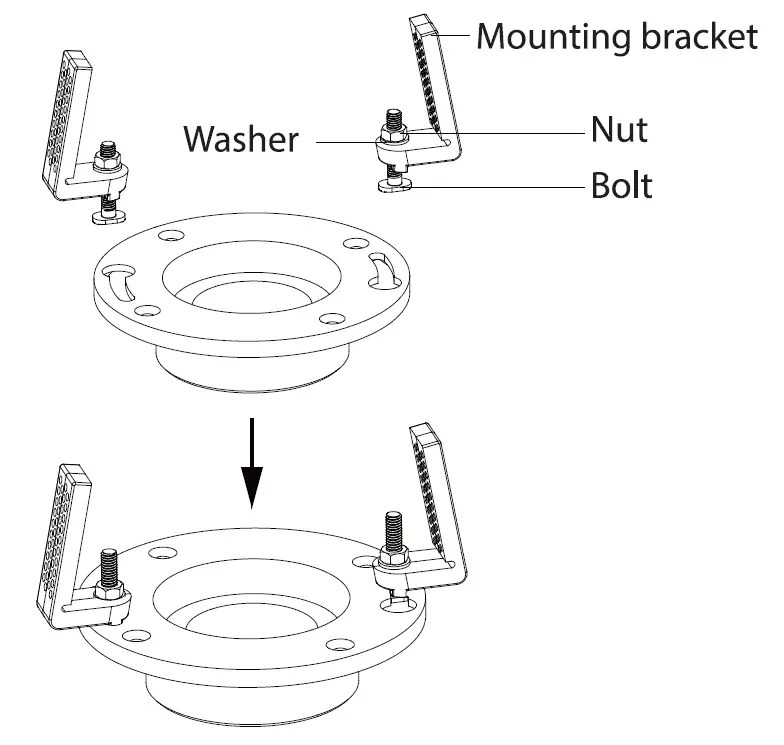 Mounting bracket
Washer
Nut
Bolt