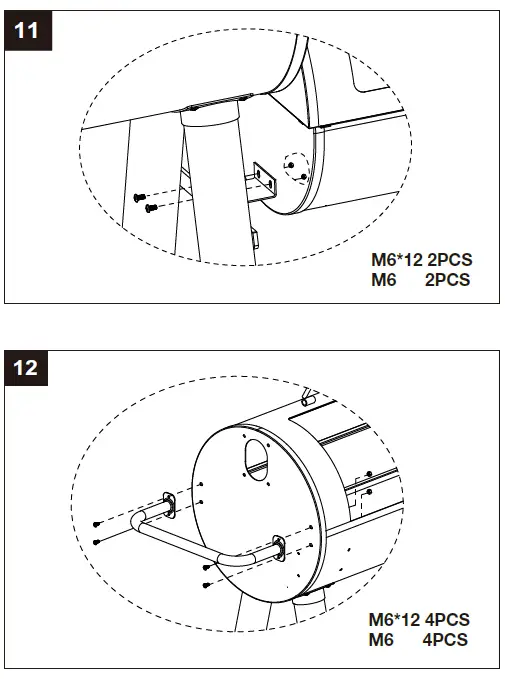 11

M6*12 2PCS
M6 2PCS

12

M6*12 4PCS
M6 4PCS