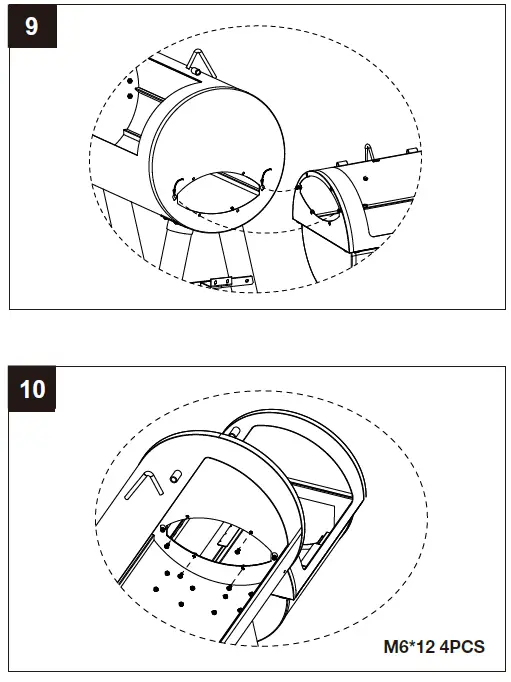 9

10

M6*12 4PCS