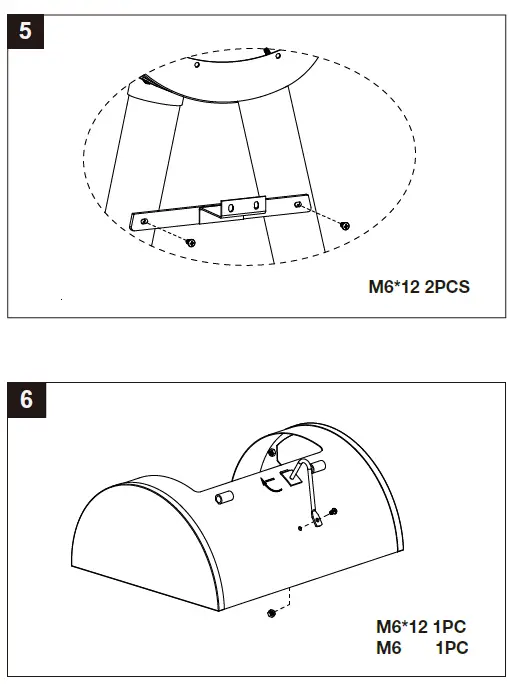 5

M6*12 2PCS

6

M6*12 1PC
M6 1PC