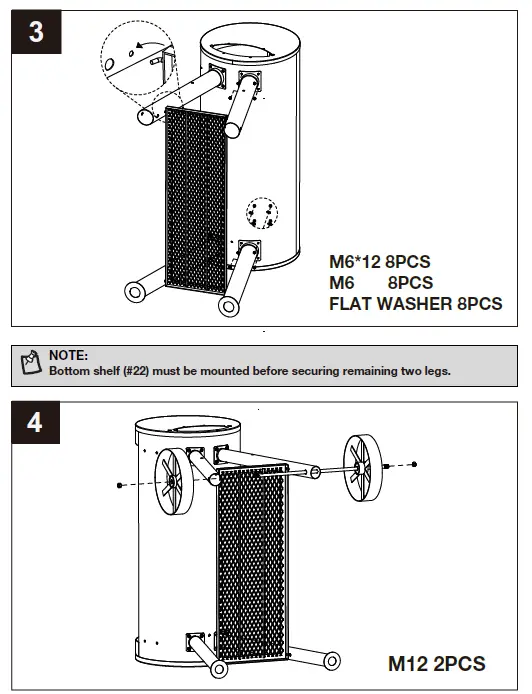 3

M6*12 8PCS
M6 8PCS
FLAT WASHER 8PCS

NOTE:
Bottom shelf (#22) must be mounted before securing remaining two legs.

4

M12 2PCS