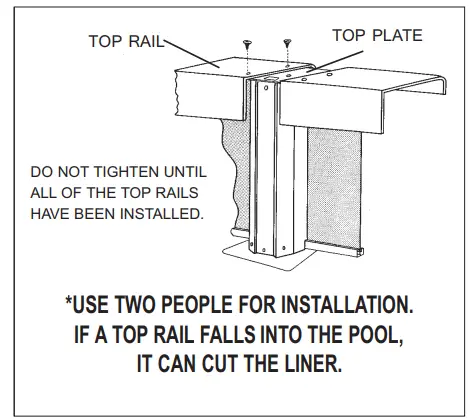 TOP RAIL

TOP PLATE

DO NOT TIGHTEN UNTIL ALL OF THE TOP RAILS HAVE BEEN INSTALLED.

*USE TWO PEOPLE FOR INSTALLATION. IF A TOP RAIL FALLS INTO THE POOL, IT CAN CUT THE LINER.