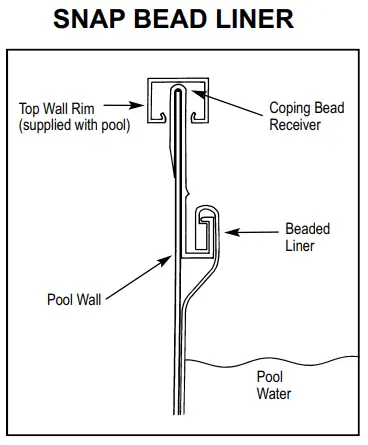 SNAP BEAD LINER

Top Wall Rim
(supplied with pool)

Coping Bead
Receiver

Beaded
Liner

Pool Wall

Pool
Water