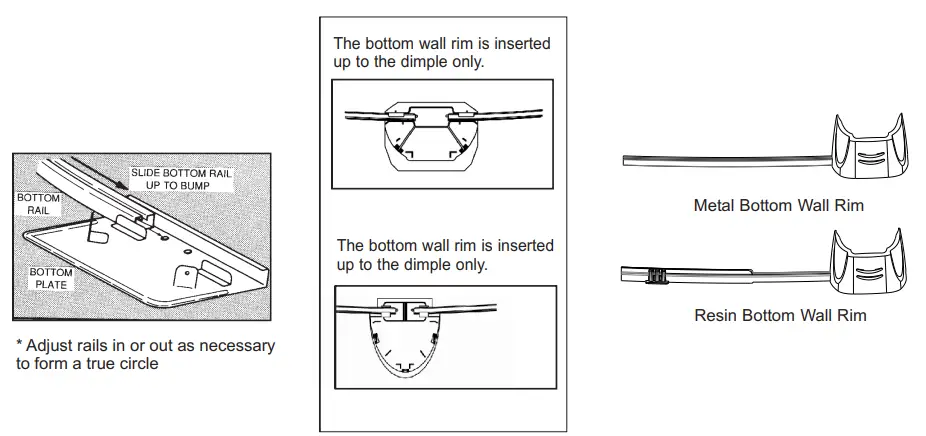 SLIDE BOTTOM RAIL UP TO BUMP

BOTTOM RAIL

BOTTOM PLATE

* Adjust rails in or out as necessary to form a true circle

The bottom wall rim is inserted up to the dimple only.

The bottom wall rim is inserted up to the dimple only.

Metal Bottom Wall Rim

Resin Bottom Wall Rim