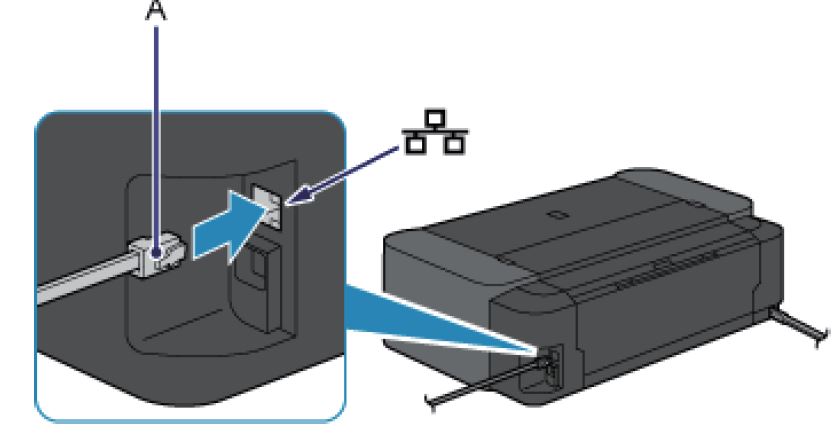 A