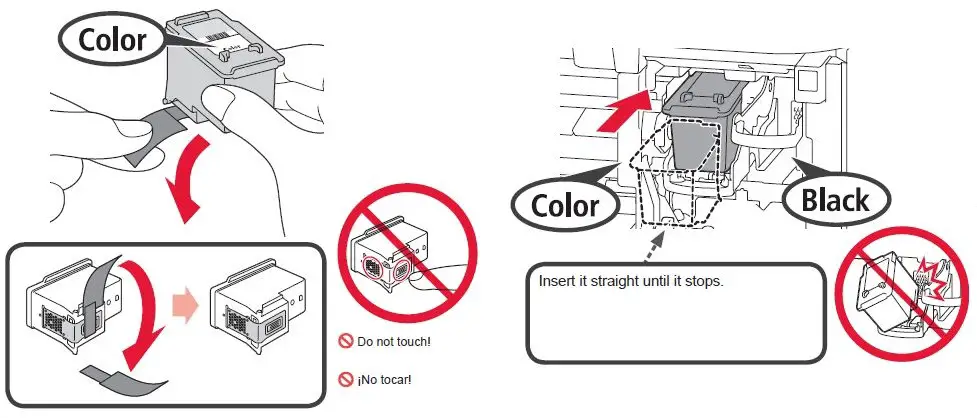 Color

Do not touch!

¡No tocar!

Color

Black

Insert it straight until it stops.