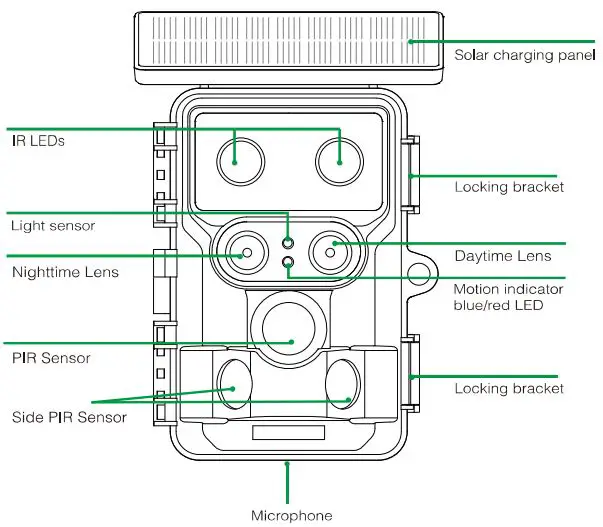 Solar charging panel

IR LEDs

Locking bracket

Light sensor

Daytime Lens

Nighttime Lens

Motion indicator
blue/red LED

PIR Sensor

Locking bracket

Side PIR Sensor

Microphone