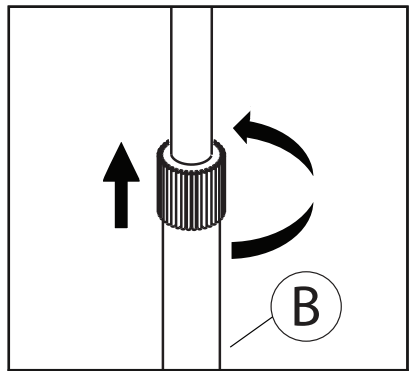 B