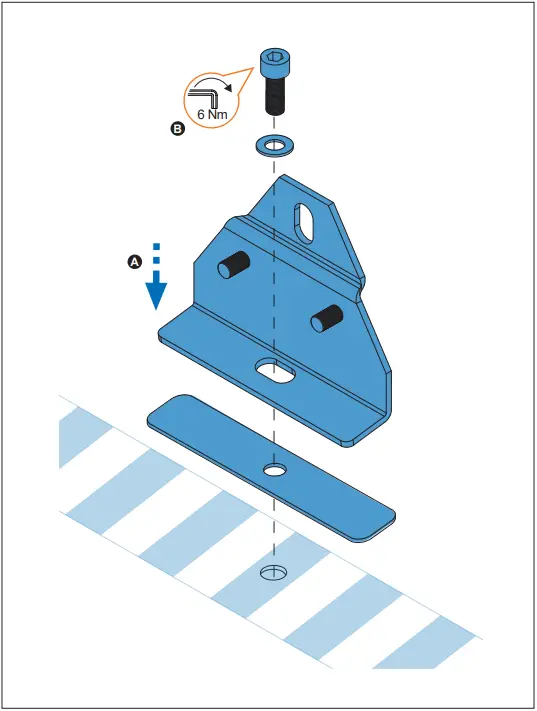 6 Nm

B

A