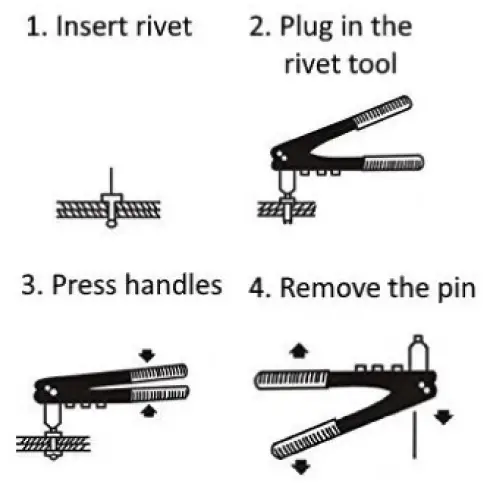 1. Insert rivet

2. Plug in the rivet tool

3. Press handles

4. Remove the pin