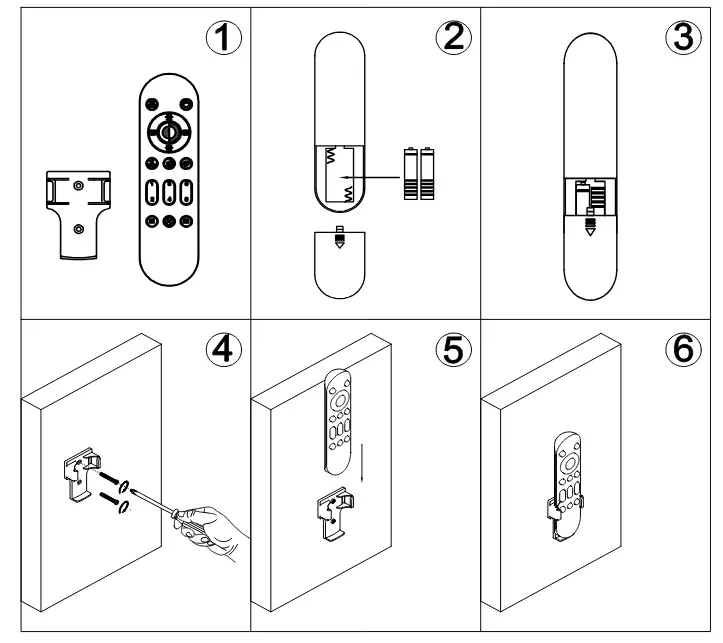 ①
②
③
④
⑤
⑥