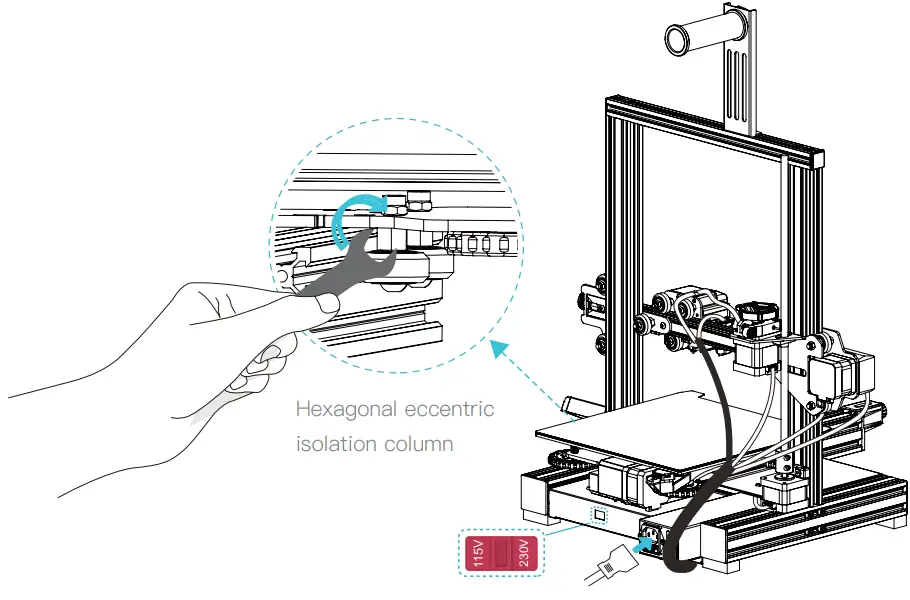 Hexagonal eccentric isolation column

115V 230V