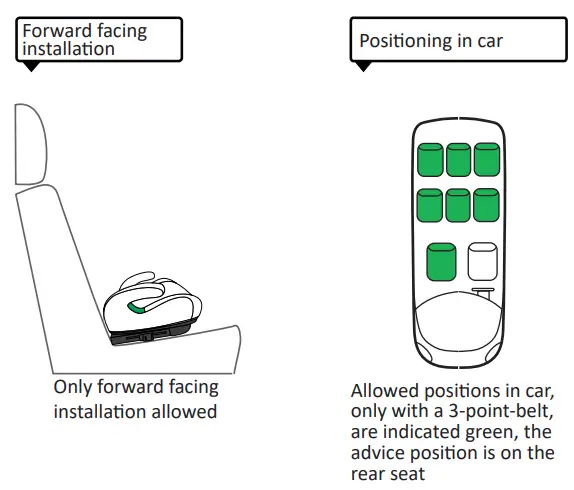 Forward facing installation

Only forward facing installation allowed

Positioning in car

Allowed positions in car, only with a 3-point-belt, are indicated green, the advice position is on the rear seat