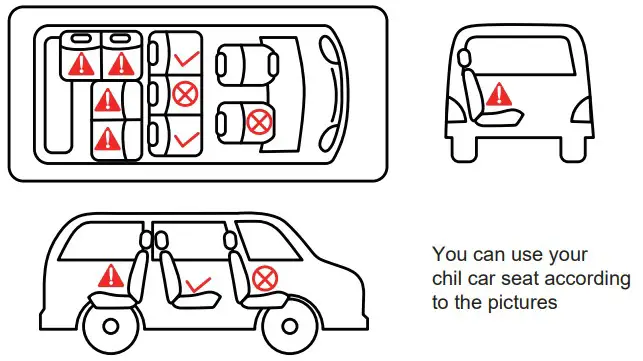 You can use your chil car seat according to the pictures