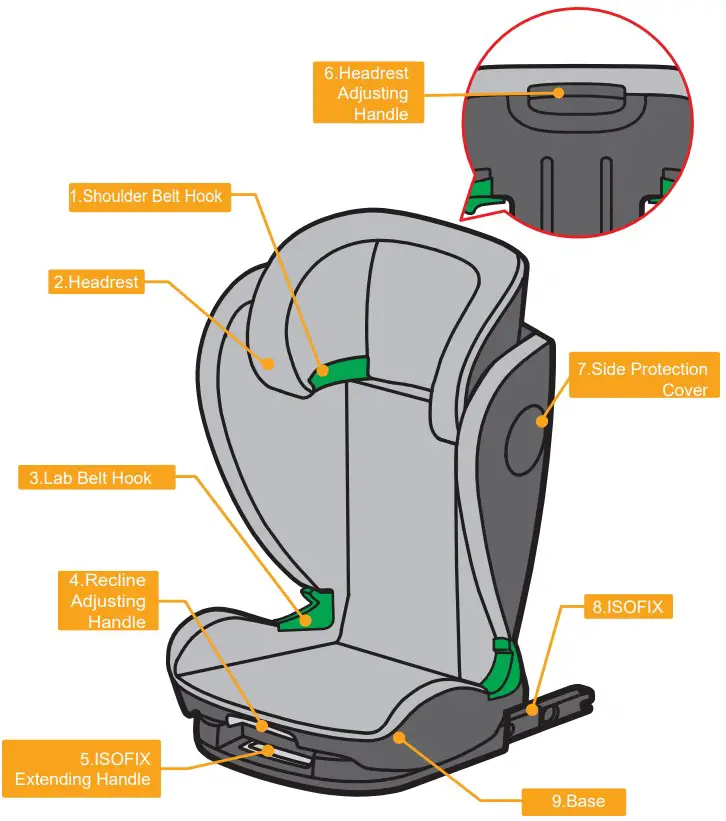 6.Headrest Adjusting Handle

1.Shoulder Belt Hook

2.Headrest

7.Side Protection Cover

3.Lab Belt Hook

4.Recline Adjusting Handle

8.ISOFIX

5.ISOFIX Extending Handle

9.Base