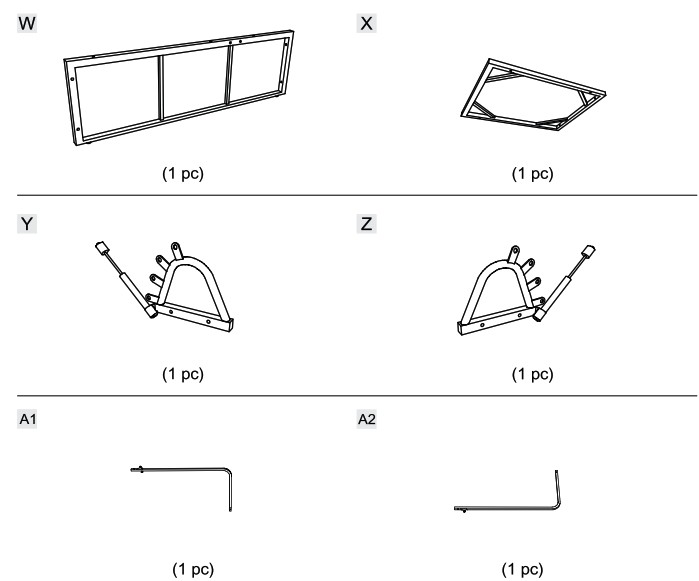 W

(1 pc)

X

(1 pc)

Y

(1 pc)

Z

(1 pc)

A1

(1 pc)

A2

(1 pc)