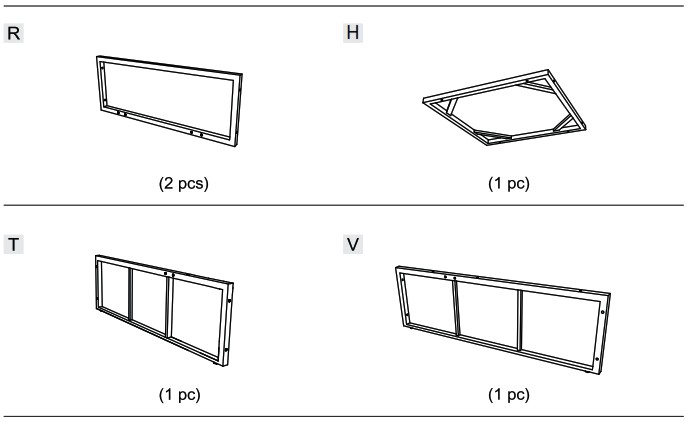 R

(2 pcs)

H

(1 pc)

T

(1 pc)

V

(1 pc)