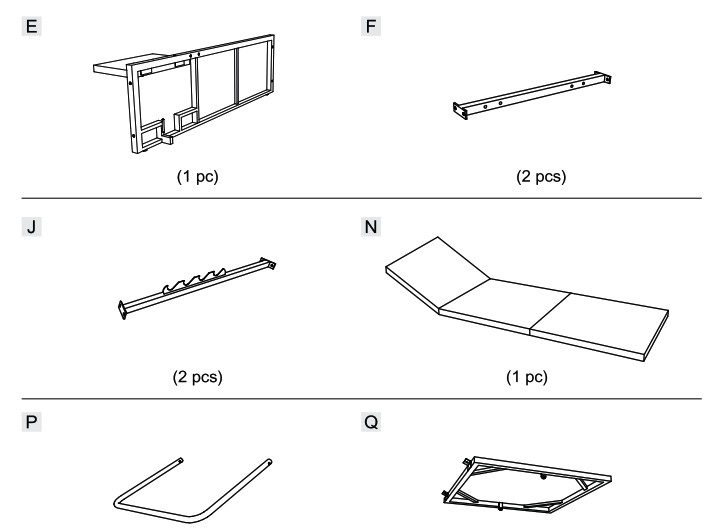 E

(1 pc)

F

(2 pcs)

J

(2 pcs)

N

(1 pc)

P

Q