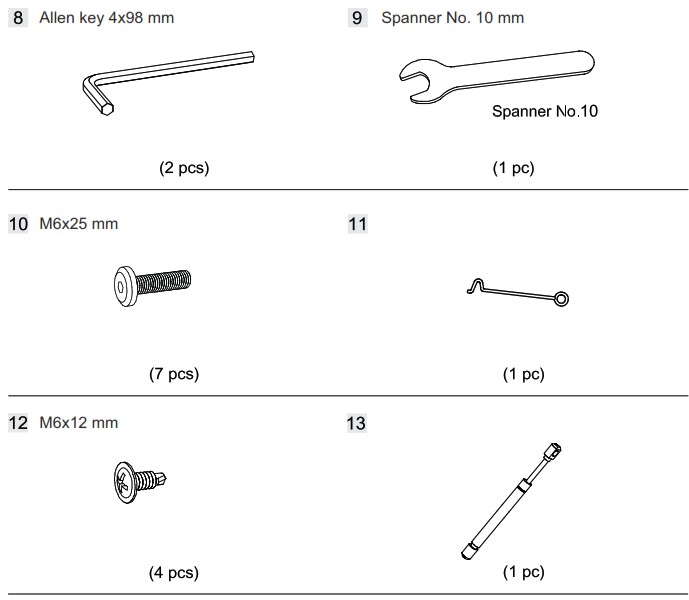 8 Allen key 4x98 mm

(2 pcs)

9 Spanner No. 10 mm

Spanner No.10

(1 pc)

10 M6x25 mm

(7 pcs)

11

(1 pc)

12 M6x12 mm

(4 pcs)

13

(1 pc)