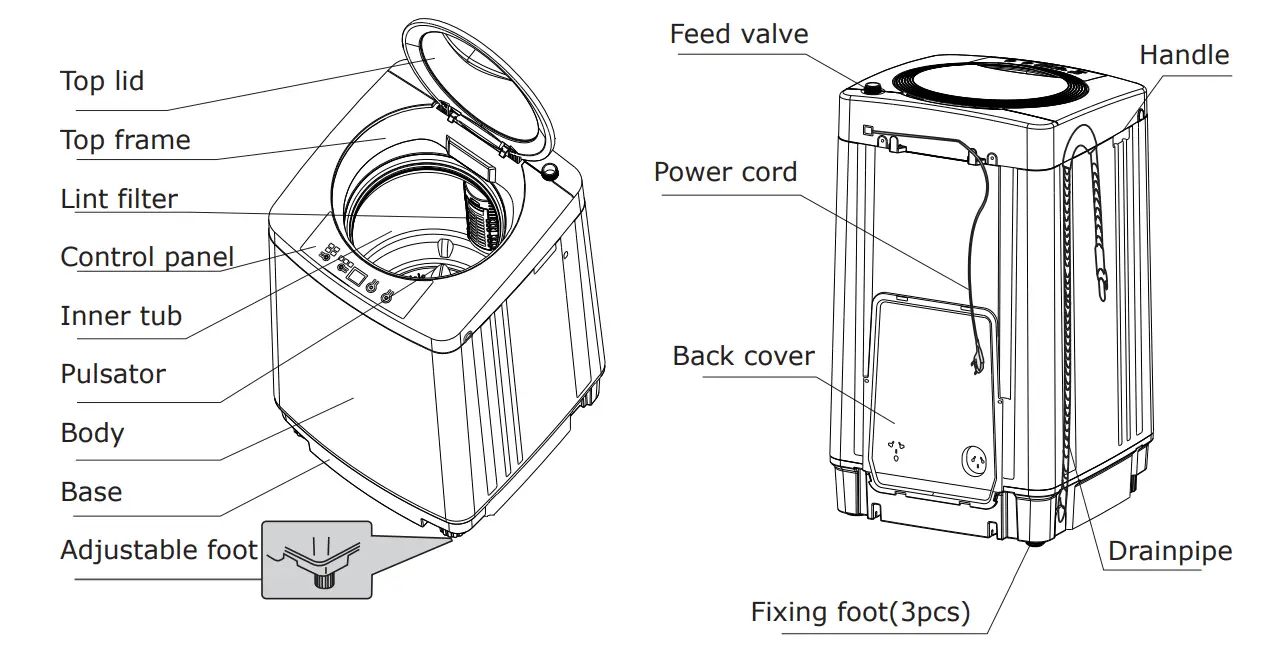 Top lid
Top frame
Lint filter
Control panel
Inner tub
Pulsator
Body
Base
Adjustable foot

Feed valve
Handle
Power cord
Back cover
Drainpipe
Fixing foot(3pcs)