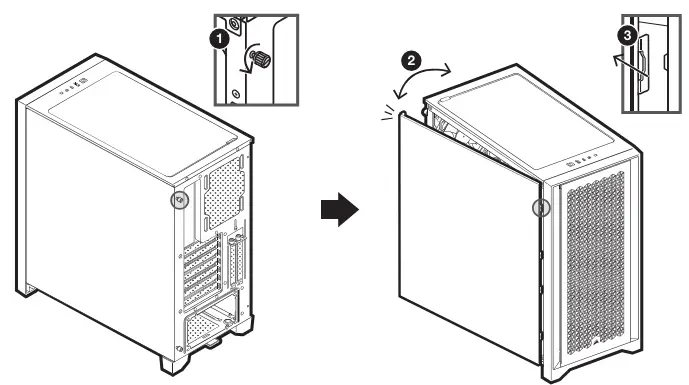 1

2

3