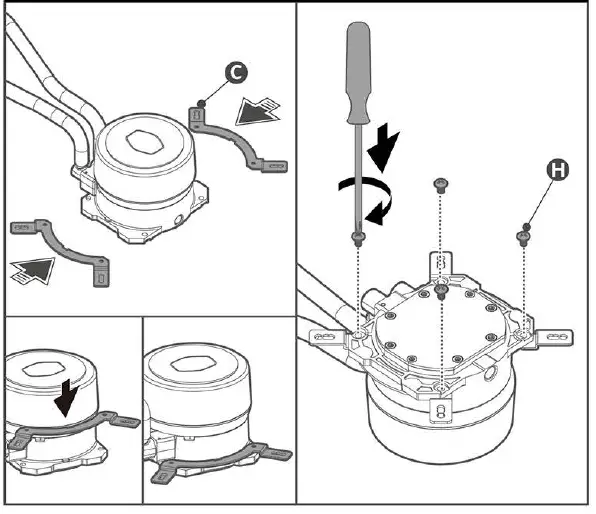 C

H