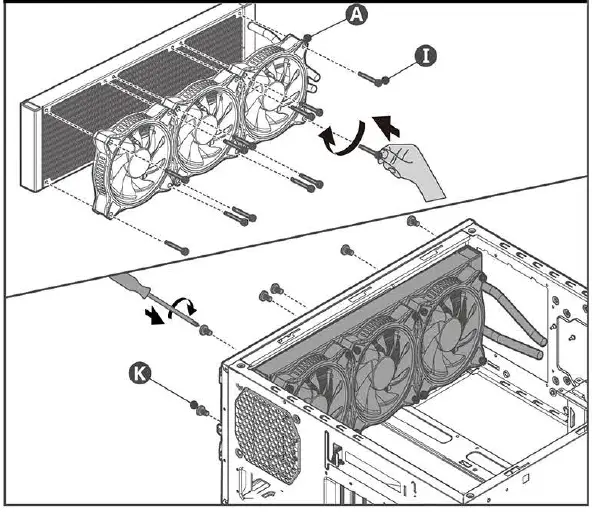 A
I
K