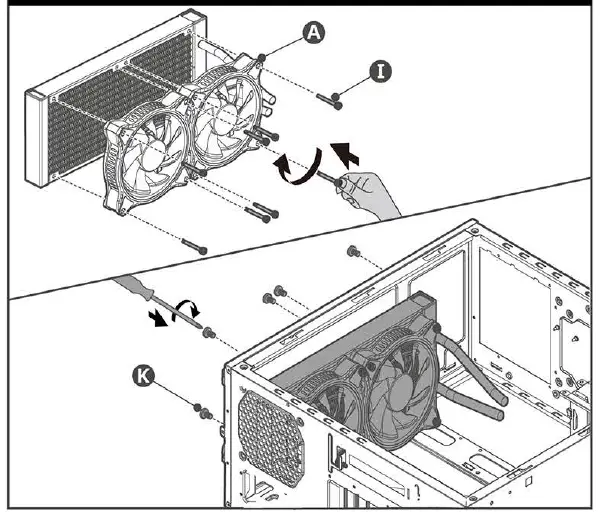 A

I

K