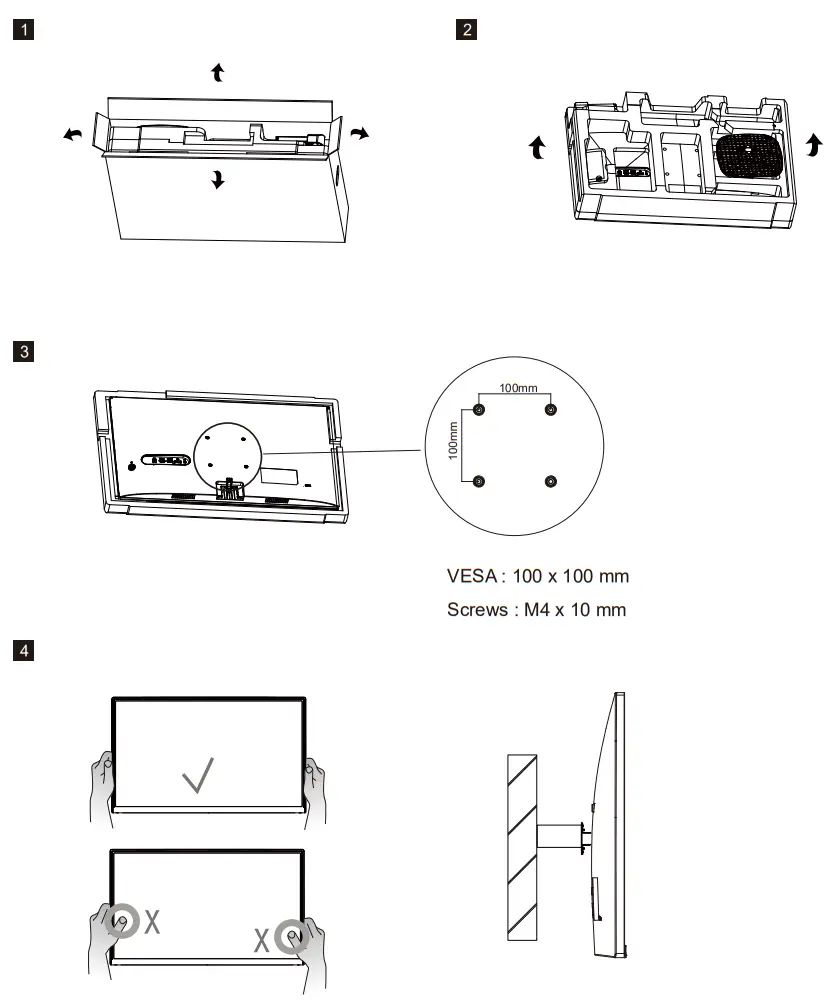 1

2

3

100mm

100mm

VESA : 100 x 100 mm

Screws : M4 x 10 mm

4

X

X