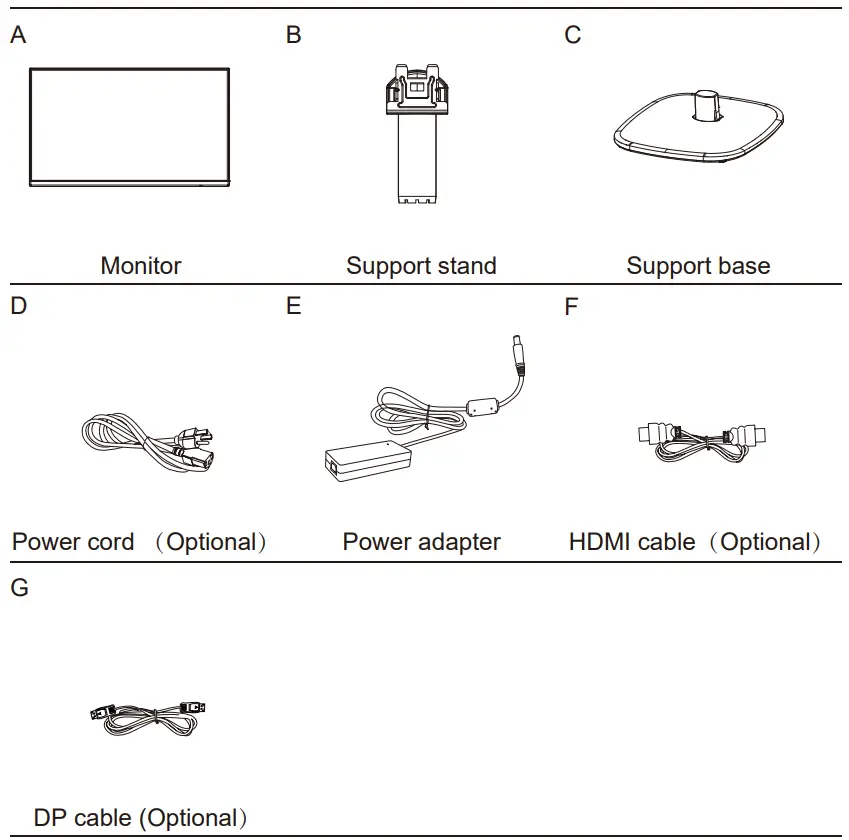 | A | B | C |
|---|---|---|
| Monitor | Support stand | Support base |
| D | E | F |
| Power cord （Optional） | Power adapter | HDMI cable（Optional） |
| G | | |
| DP cable (Optional） | | |