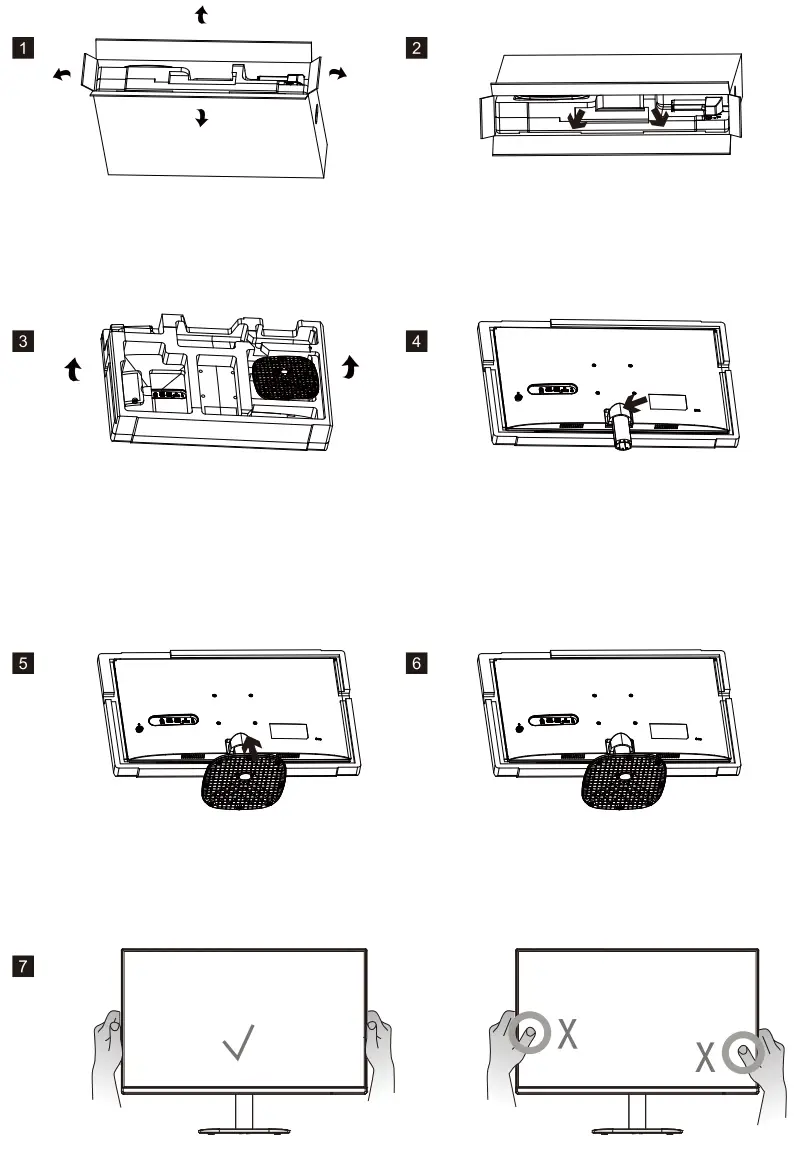 1

2

3

4

5

6

7

X

X