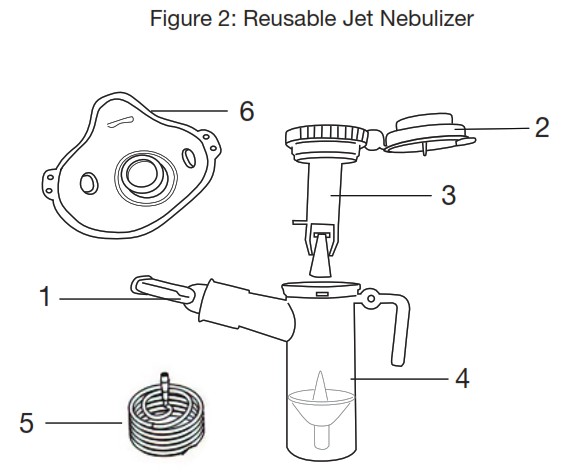 Figure 2: Reusable Jet Nebulizer

6

2

3

1

4

5