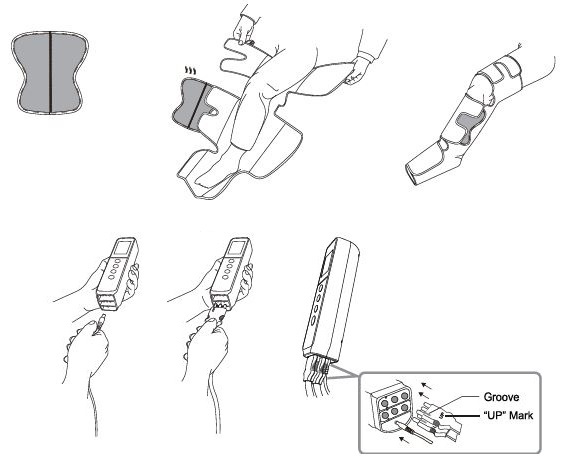 Groove
"UP" Mark