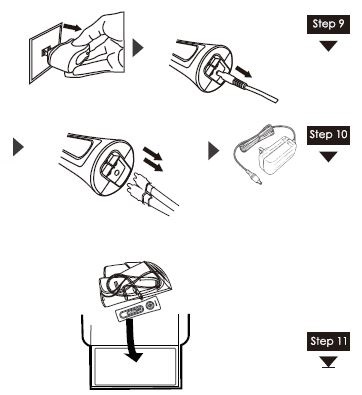 Step 9

Step 10

Step 11