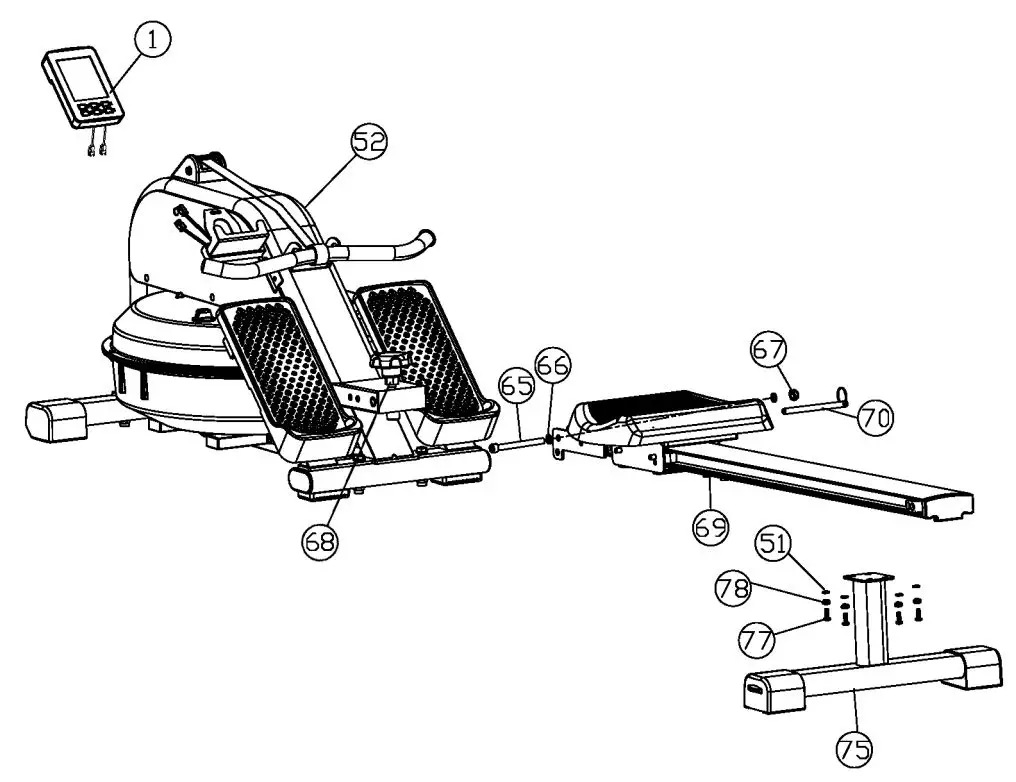 1
52
67
66
65
70
68
69
51
78
77
75