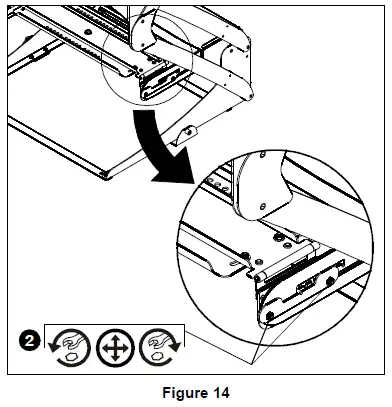 2

Figure 14