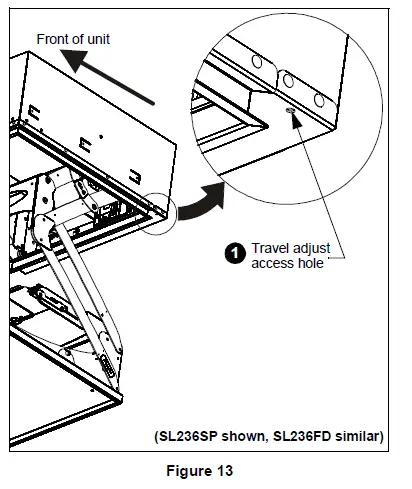 Front of unit

1 Travel adjust access hole

(SL236SP shown, SL236FD similar)

Figure 13