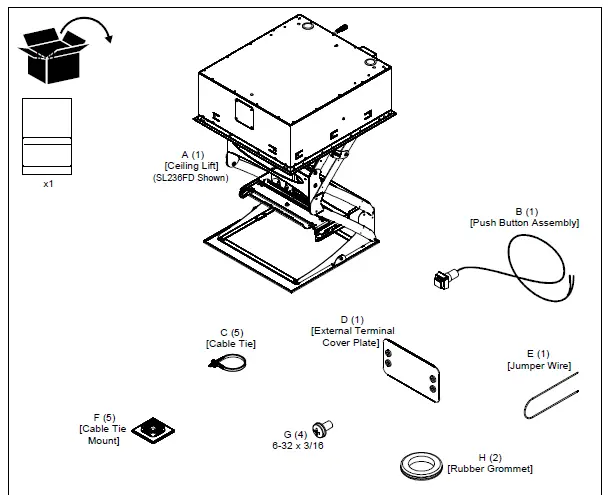 x1

A (1)
[Ceiling Lift]
(SL236FD Shown)

B (1)
[Push Button Assembly]

C (5)
[Cable Tie]

D (1)
[External Terminal
Cover Plate]

E (1)
[Jumper Wire]

F (5)
[Cable Tie
Mount]

G (4)
6-32 x 3/16

H (2)
[Rubber Grommet]